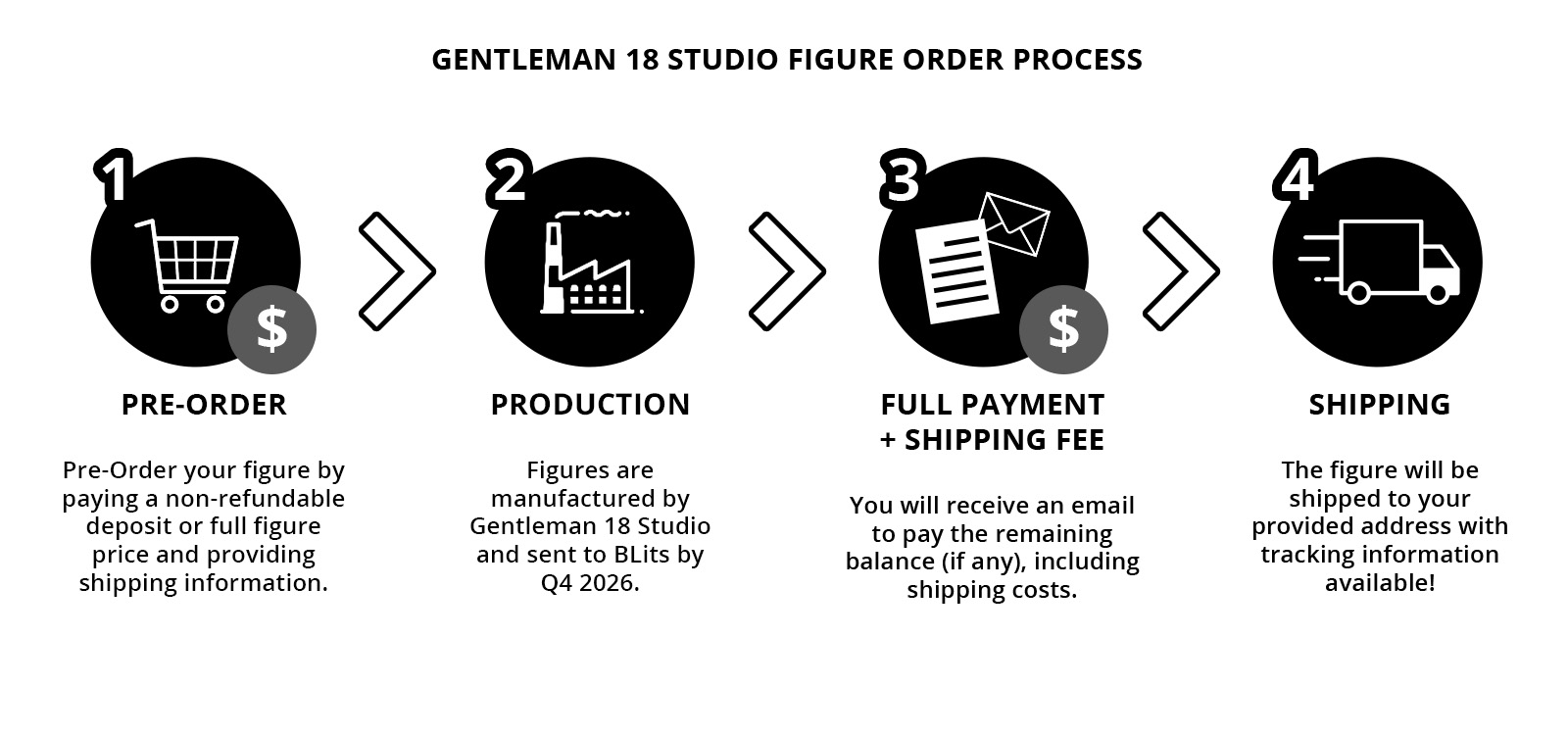 GENTLEMAN 18 STUDIO FIGURE ORDER PROCESS

1

$

PRE-ORDER

Pre-Order your figure by paying a non-refundable deposit or full figure price and providing shipping information.

2

PRODUCTION

Figures are manufactured by Gentleman 18 Studio and sent to BLits by Q4 2026.

3

$

FULL PAYMENT + SHIPPING FEE

You will receive an email to pay the remaining balance (if any), including shipping costs.

4

SHIPPING

The figure will be shipped to your provided address with tracking information available!