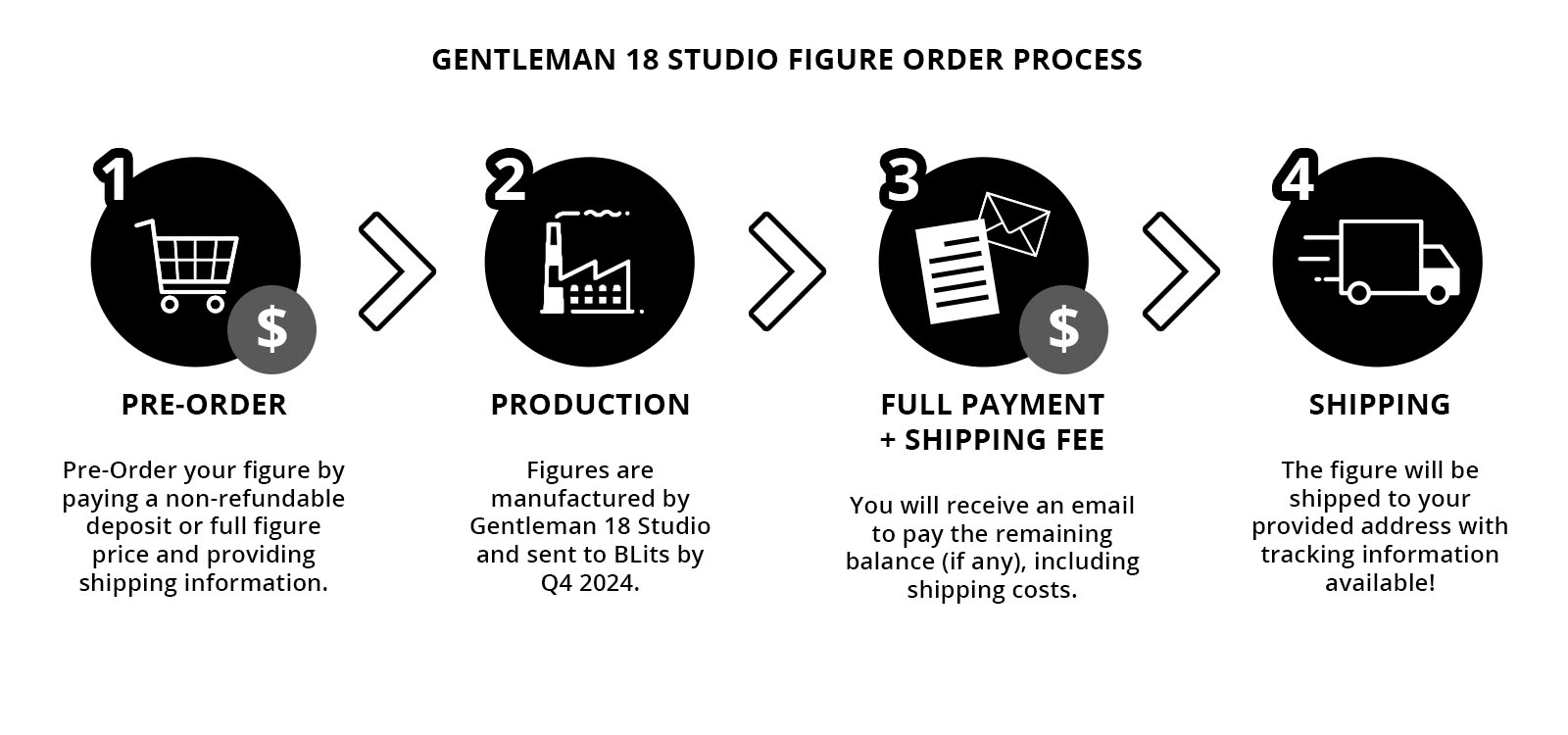 GENTLEMAN 18 STUDIO FIGURE ORDER PROCESS

1

$

PRE-ORDER

Pre-Order your figure by paying a non-refundable deposit or full figure price and providing shipping information.

2

PRODUCTION

Figures are manufactured by Gentleman 18 Studio and sent to BLits by Q4 2024.

3

$

FULL PAYMENT + SHIPPING FEE

You will receive an email to pay the remaining balance (if any), including shipping costs.

4

SHIPPING

The figure will be shipped to your provided address with tracking information available!