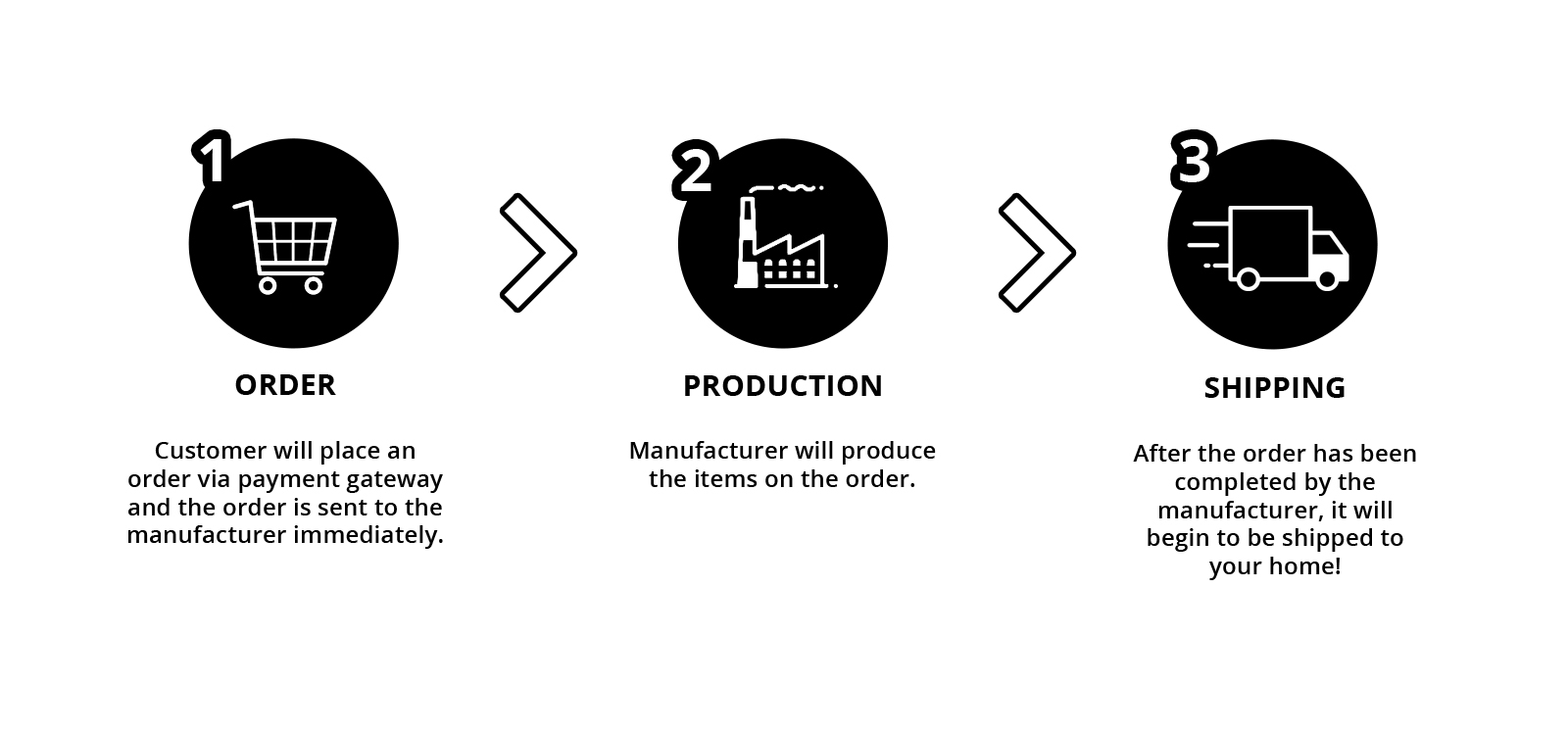 1

ORDER

Customer will place an order via payment gateway and the order is sent to the manufacturer immediately.

2

PRODUCTION

Manufacturer will produce the items on the order.

3

SHIPPING

After the order has been completed by the manufacturer, it will begin to be shipped to your home!