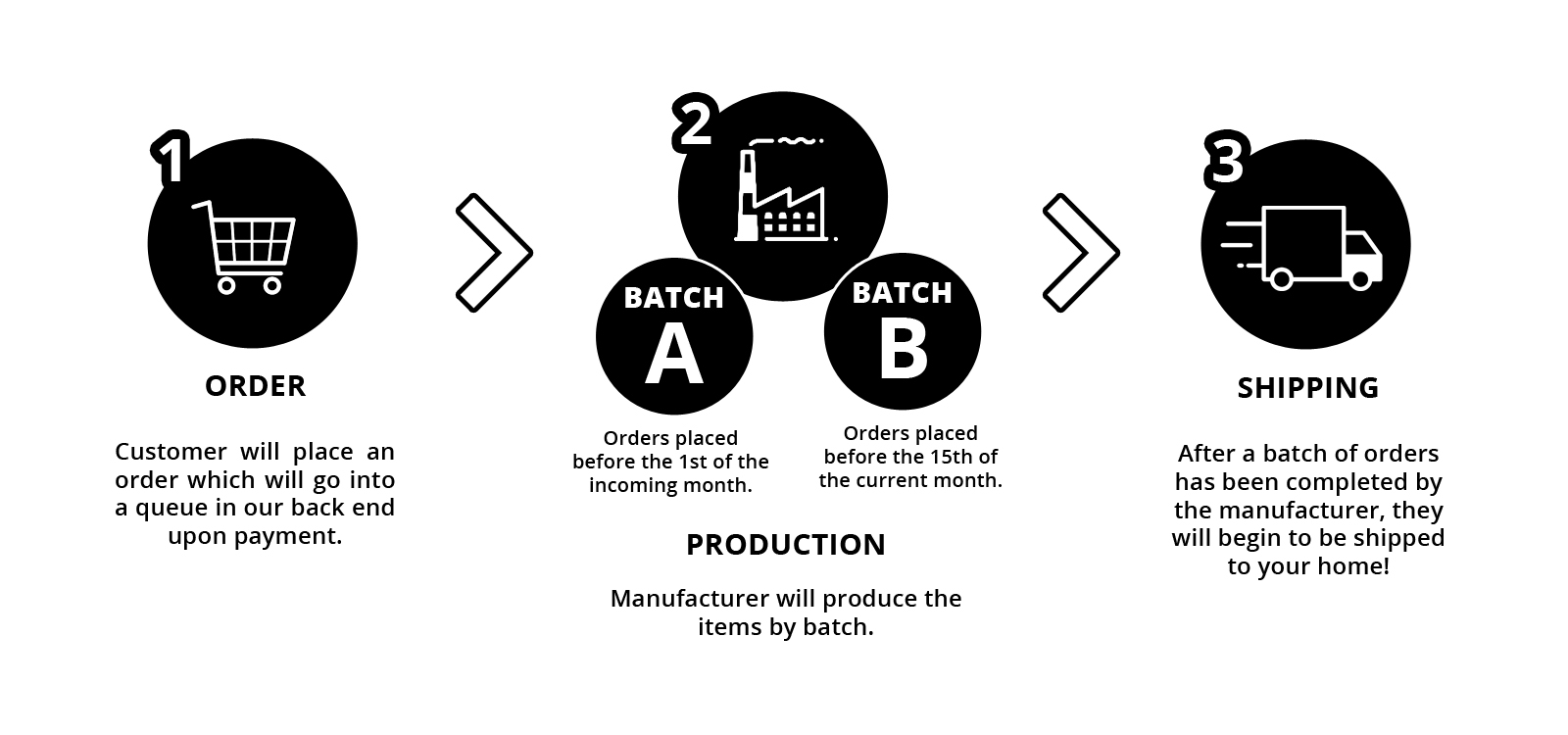 1

ORDER

Customer will place an order which will go into a queue in our back end upon payment.

2

BATCH A

Orders placed before the 1st of the incoming month.

BATCH B

Orders placed before the 15th of the current month.

PRODUCTION

Manufacturer will produce the items by batch.

3

SHIPPING

After a batch of orders has been completed by the manufacturer, they will begin to be shipped to your home!